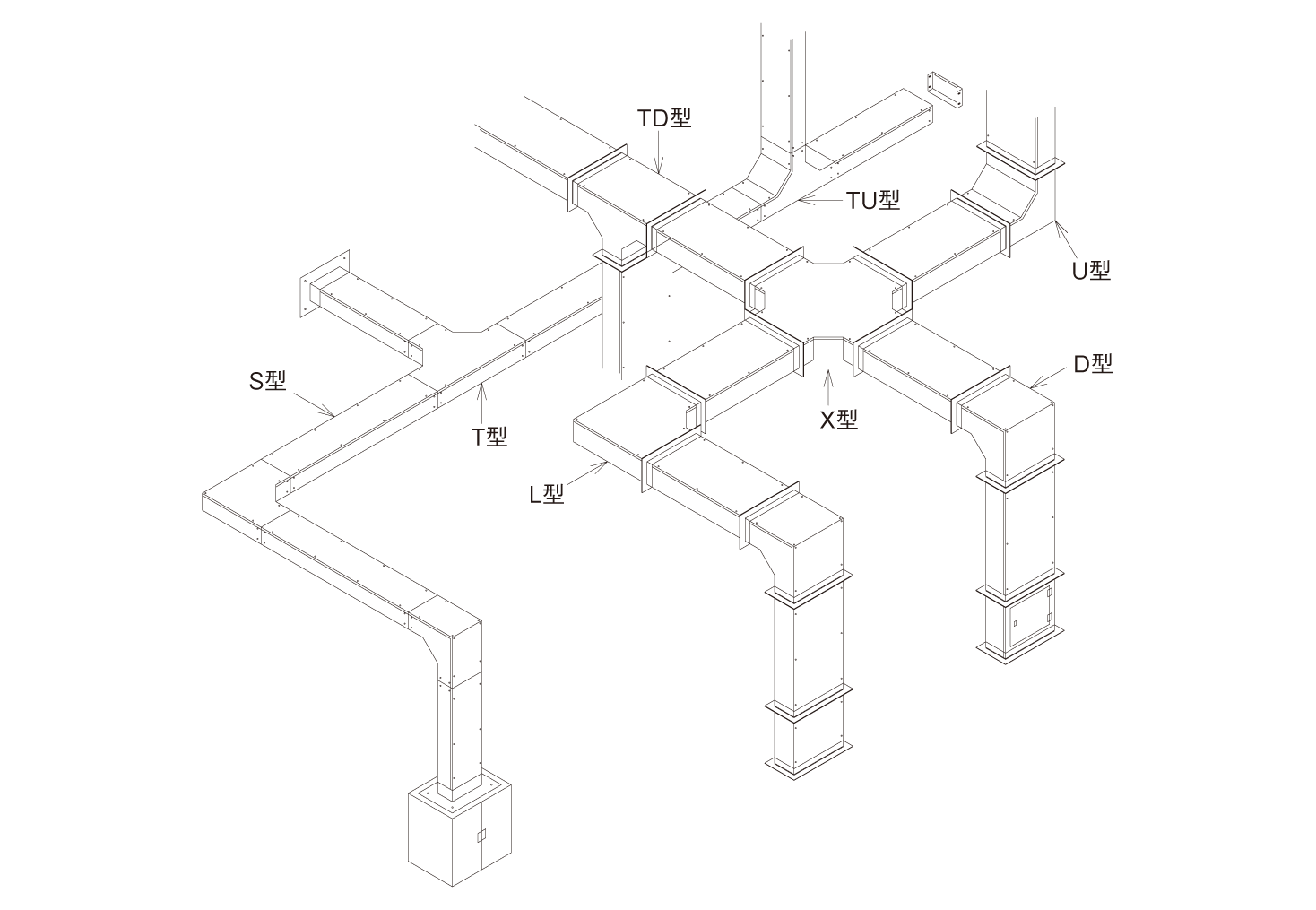 TD型

TU型

U型

S型

T型

X型

D型

L型