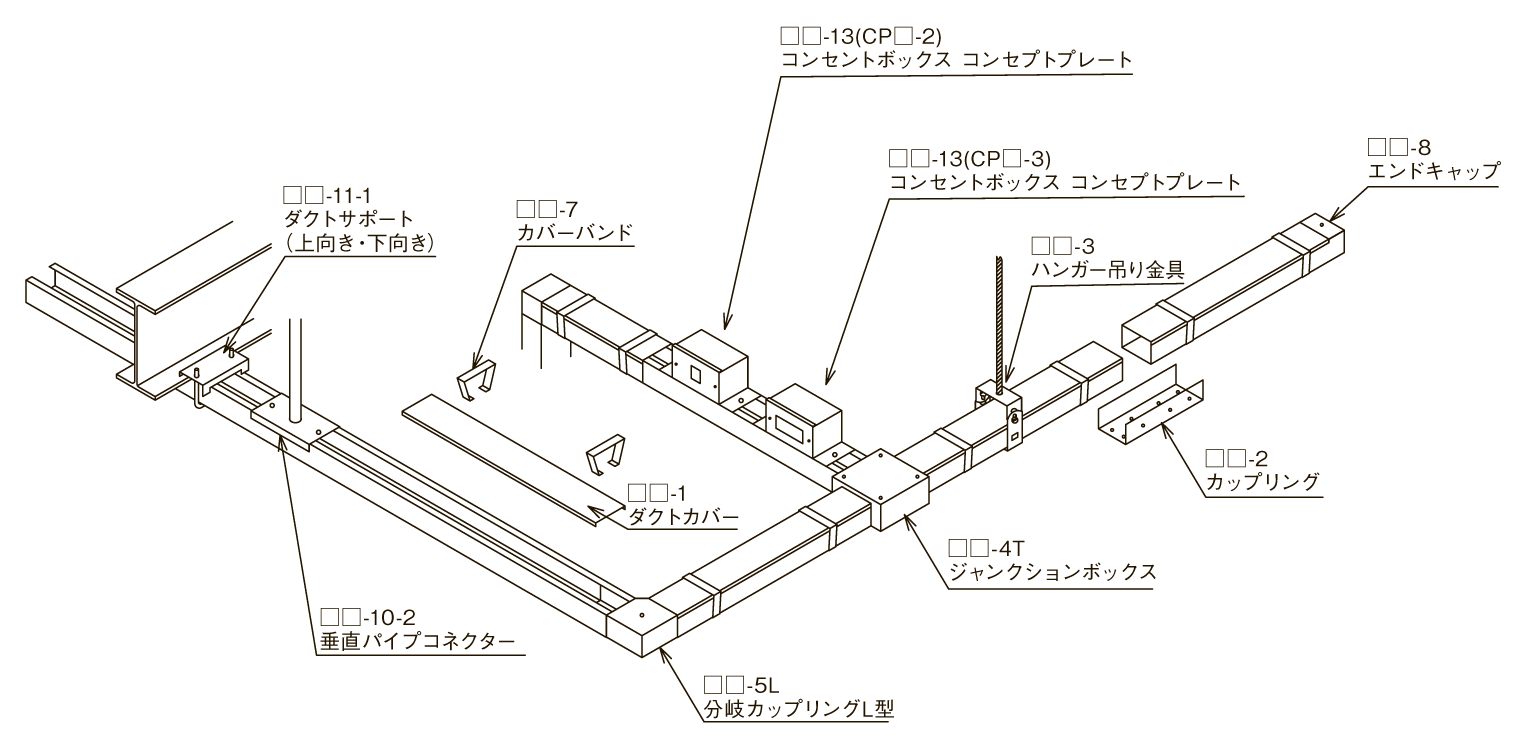 □□-13(CP□-2)
コンセントボックス コンセプトプレート

□□-13(CP□-3)
コンセントボックス コンセプトプレート

□□-8
エンドキャップ

□□-11-1
ダクトサポート
（上向き・下向き）

□□-7
カバーバンド

□□-3
ハンガー吊り金具

□□-2
カップリング

□□-1
ダクトカバー

□□-4T
ジャンクションボックス

□□-10-2
垂直パイプコネクター

□□-5L
分岐カップリングL型